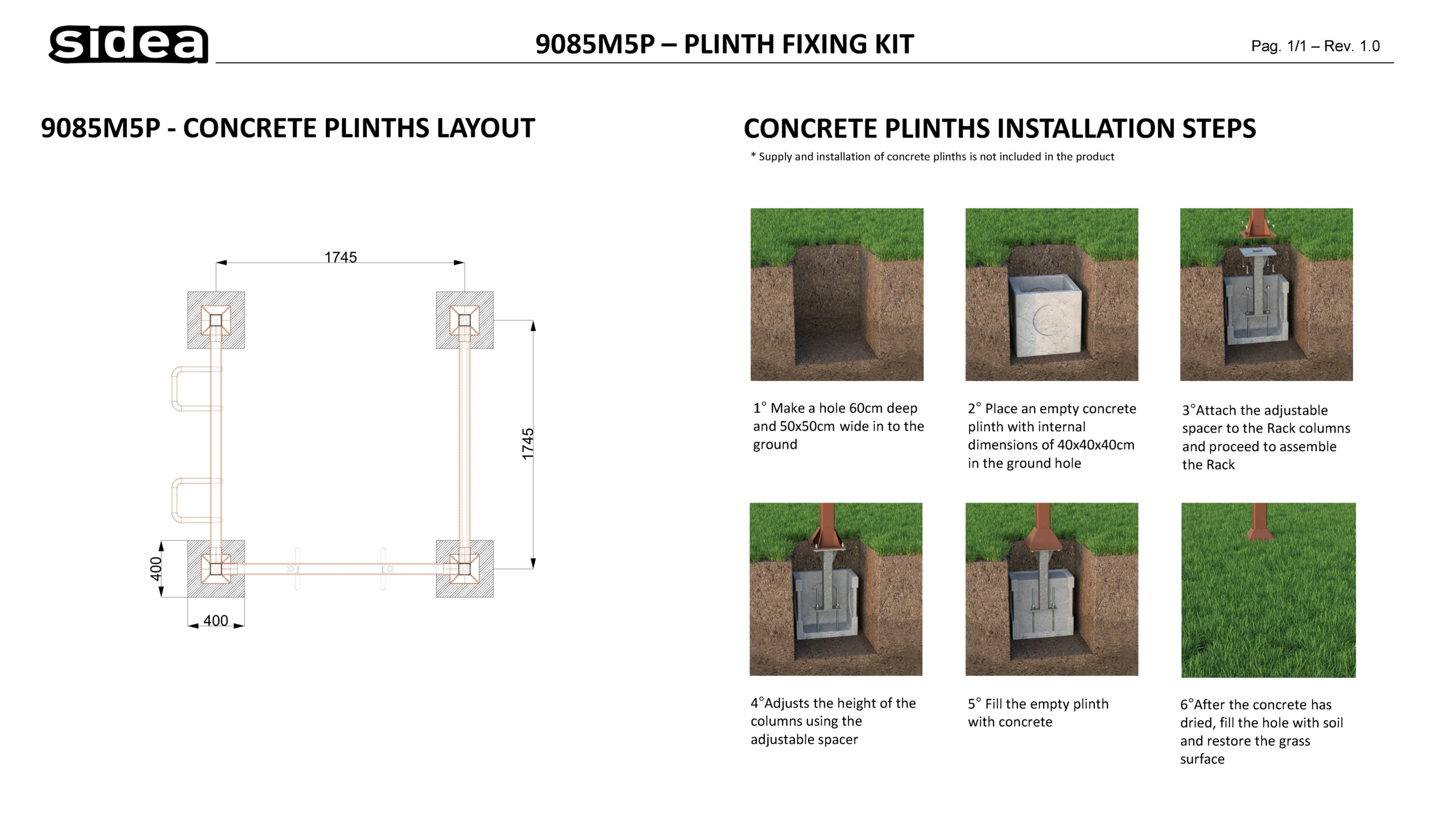 sidea

9085M5P – PLINTH FIXING KIT

Pag. 1/1 – Rev. 1.0

9085M5P - CONCRETE PLINTHS LAYOUT

1745

1745

400

400

CONCRETE PLINTHS INSTALLATION STEPS

* Supply and installation of concrete plinths is not included in the product

1° Make a hole 60cm deep and 50x50cm wide in to the ground

2° Place an empty concrete plinth with internal dimensions of 40x40x40cm in the ground hole

3°Attach the adjustable spacer to the Rack columns and proceed to assemble the Rack

4°Adjusts the height of the columns using the adjustable spacer

5° Fill the empty plinth with concrete

6°After the concrete has dried, fill the hole with soil and restore the grass surface