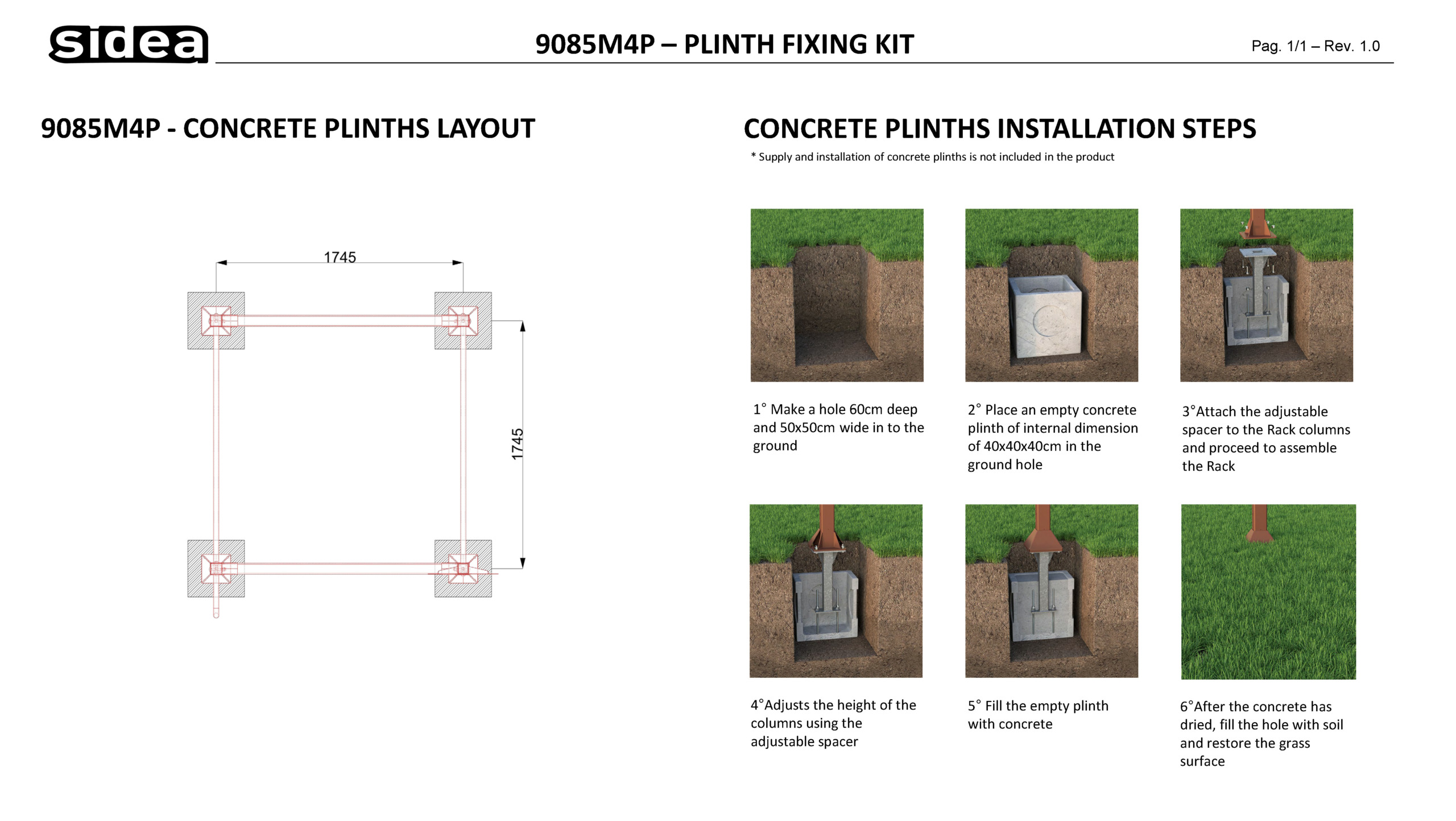 sidea

9085M4P – PLINTH FIXING KIT

Pag. 1/1 – Rev. 1.0

9085M4P - CONCRETE PLINTHS LAYOUT

1745

1745

CONCRETE PLINTHS INSTALLATION STEPS

* Supply and installation of concrete plinths is not included in the product

1° Make a hole 60cm deep and 50x50cm wide in to the ground

2° Place an empty concrete plinth of internal dimension of 40x40x40cm in the ground hole

3°Attach the adjustable spacer to the Rack columns and proceed to assemble the Rack

4°Adjusts the height of the columns using the adjustable spacer

5° Fill the empty plinth with concrete

6°After the concrete has dried, fill the hole with soil and restore the grass surface