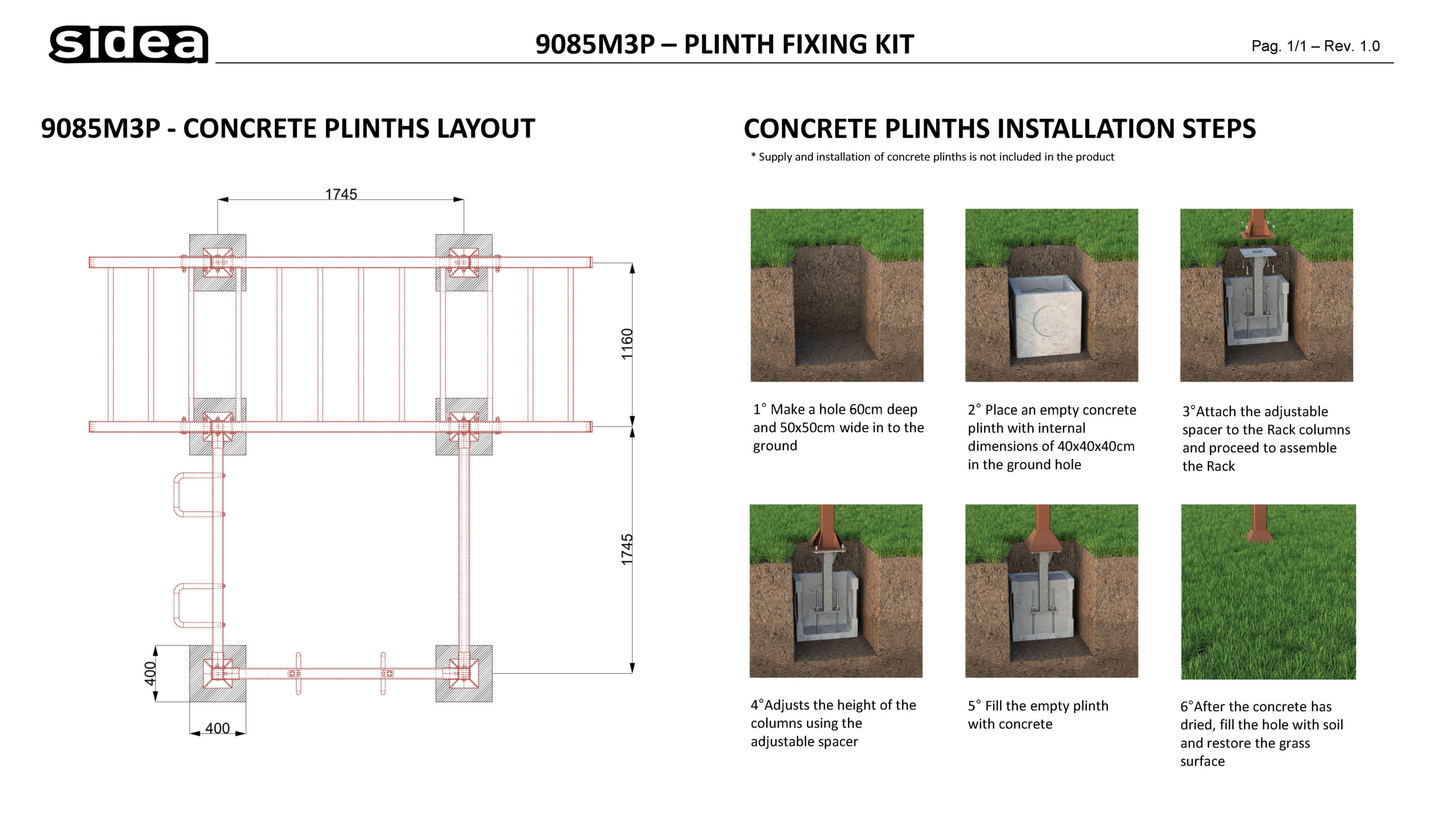 sidea

9085M3P – PLINTH FIXING KIT

Pag. 1/1 – Rev. 1.0

9085M3P - CONCRETE PLINTHS LAYOUT

1745

1160

1745

400

400

CONCRETE PLINTHS INSTALLATION STEPS

* Supply and installation of concrete plinths is not included in the product

1° Make a hole 60cm deep and 50x50cm wide in to the ground

2° Place an empty concrete plinth with internal dimensions of 40x40x40cm in the ground hole

3°Attach the adjustable spacer to the Rack columns and proceed to assemble the Rack

4°Adjusts the height of the columns using the adjustable spacer

5° Fill the empty plinth with concrete

6°After the concrete has dried, fill the hole with soil and restore the grass surface