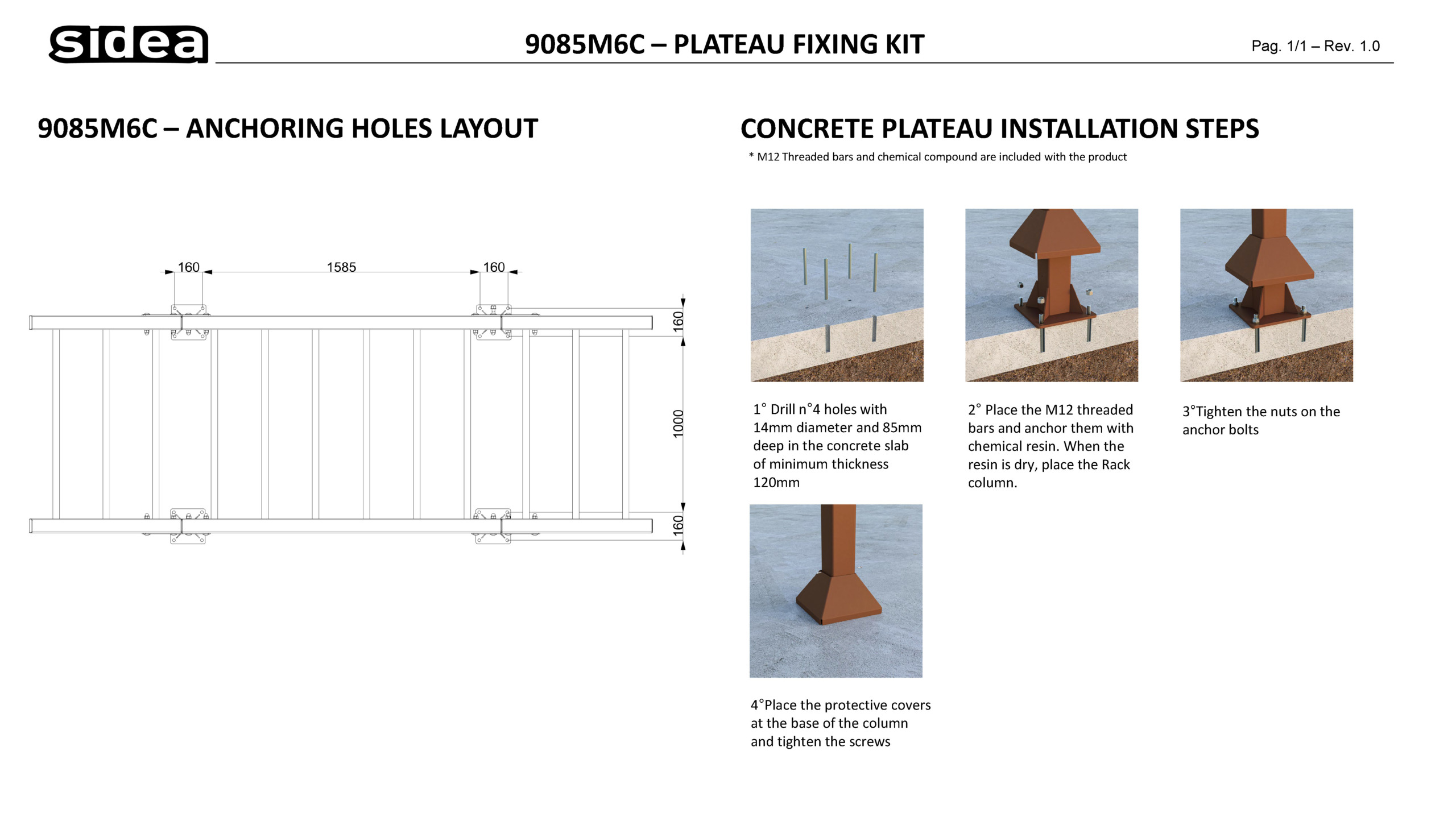 sidea

9085M6C – PLATEAU FIXING KIT

Pag. 1/1 – Rev. 1.0

9085M6C – ANCHORING HOLES LAYOUT

160

1585

160

160

1000

160

CONCRETE PLATEAU INSTALLATION STEPS

* M12 Threaded bars and chemical compound are included with the product

1° Drill n°4 holes with 14mm diameter and 85mm deep in the concrete slab of minimum thickness 120mm

2° Place the M12 threaded bars and anchor them with chemical resin. When the resin is dry, place the Rack column.

3°Tighten the nuts on the anchor bolts

4°Place the protective covers at the base of the column and tighten the screws