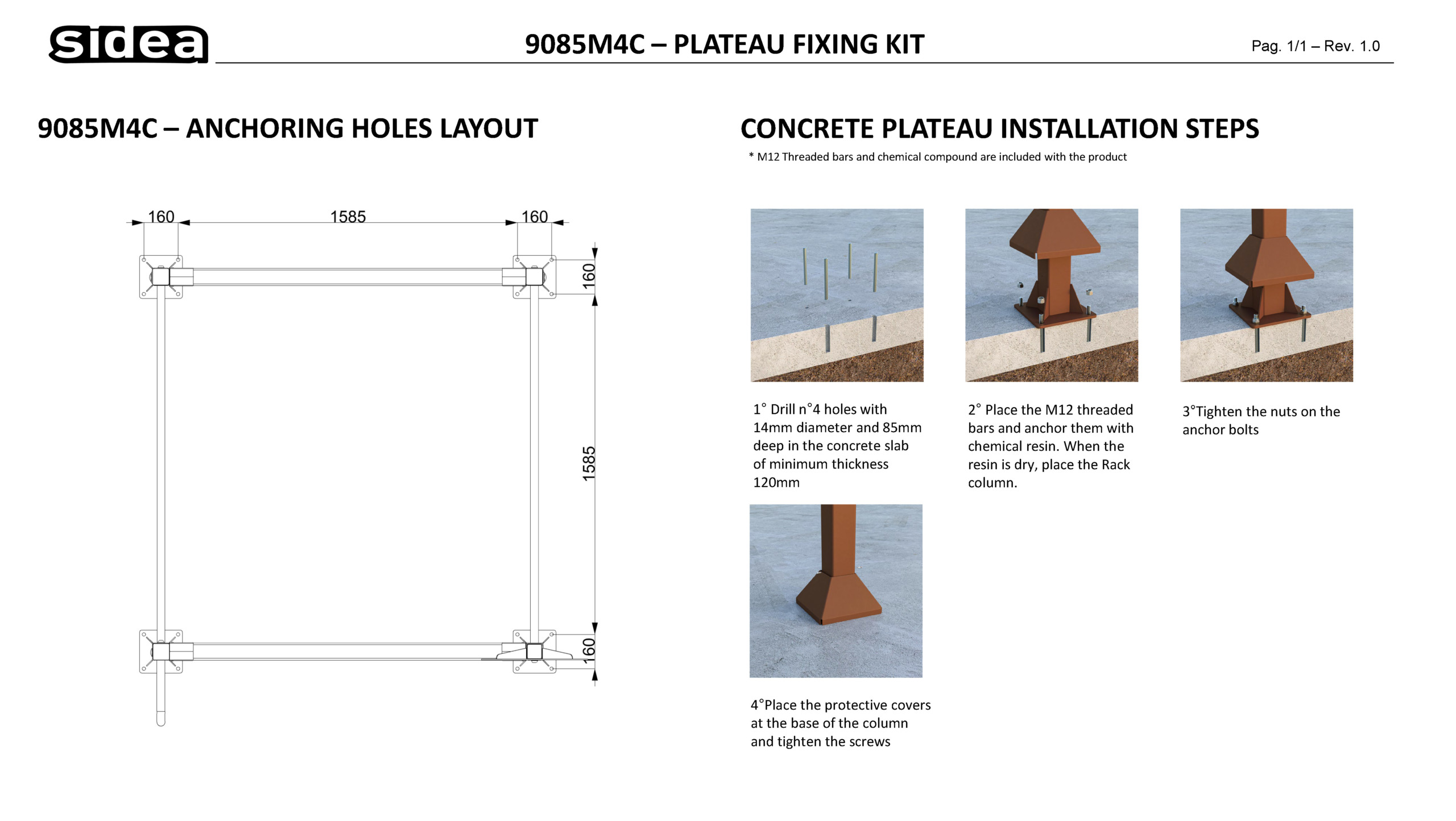 sidea

9085M4C – PLATEAU FIXING KIT

Pag. 1/1 – Rev. 1.0

9085M4C – ANCHORING HOLES LAYOUT

160 1585 160

160

1585

160

CONCRETE PLATEAU INSTALLATION STEPS

* M12 Threaded bars and chemical compound are included with the product

1° Drill n°4 holes with 14mm diameter and 85mm deep in the concrete slab of minimum thickness 120mm

2° Place the M12 threaded bars and anchor them with chemical resin. When the resin is dry, place the Rack column.

3°Tighten the nuts on the anchor bolts

4°Place the protective covers at the base of the column and tighten the screws