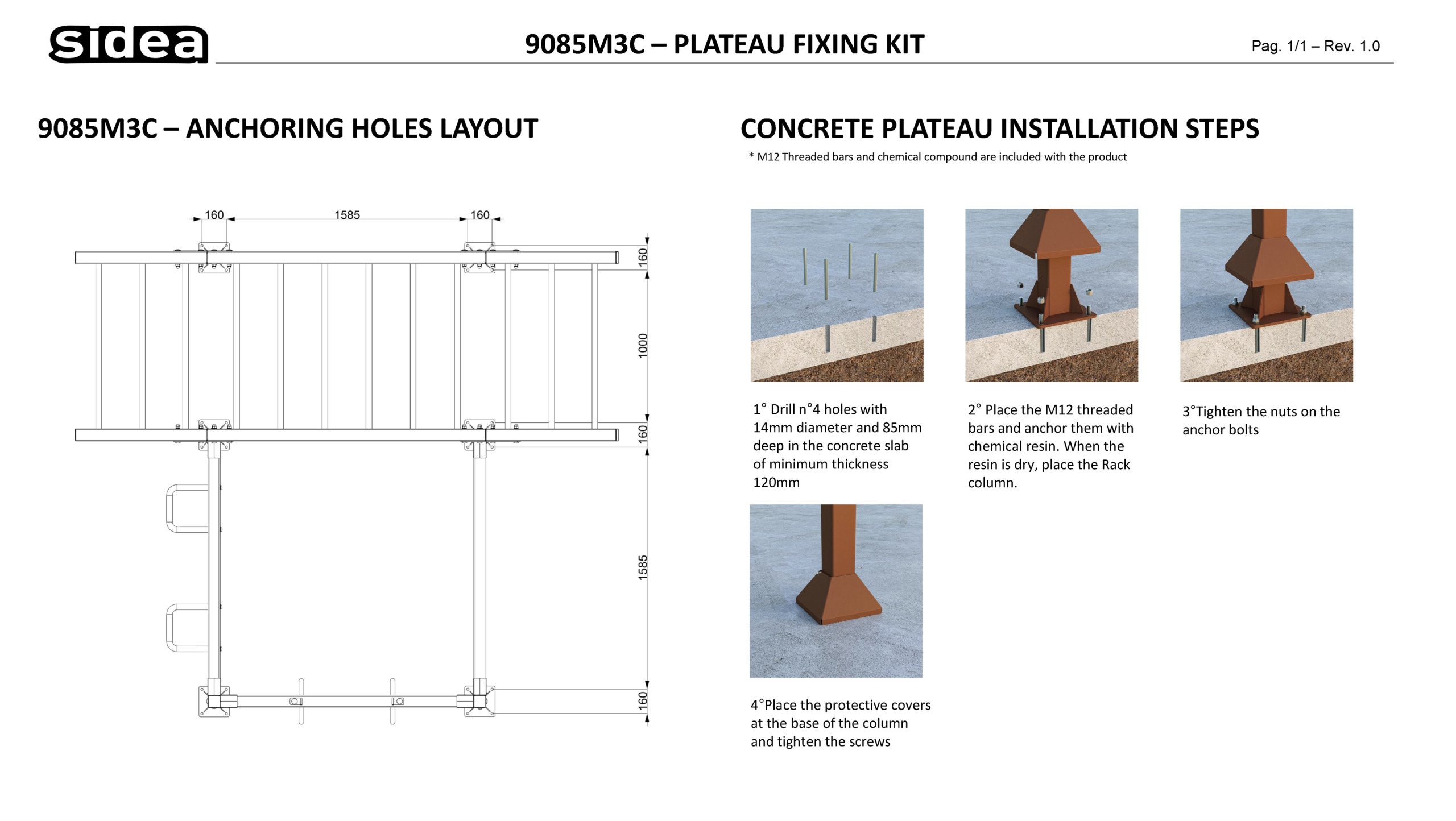 sidea

9085M3C – PLATEAU FIXING KIT

Pag. 1/1 – Rev. 1.0

9085M3C – ANCHORING HOLES LAYOUT

160
1585
160
160
1000
160
1585
160

CONCRETE PLATEAU INSTALLATION STEPS

* M12 Threaded bars and chemical compound are included with the product

1° Drill n°4 holes with 14mm diameter and 85mm deep in the concrete slab of minimum thickness 120mm

2° Place the M12 threaded bars and anchor them with chemical resin. When the resin is dry, place the Rack column.

3°Tighten the nuts on the anchor bolts

4°Place the protective covers at the base of the column and tighten the screws