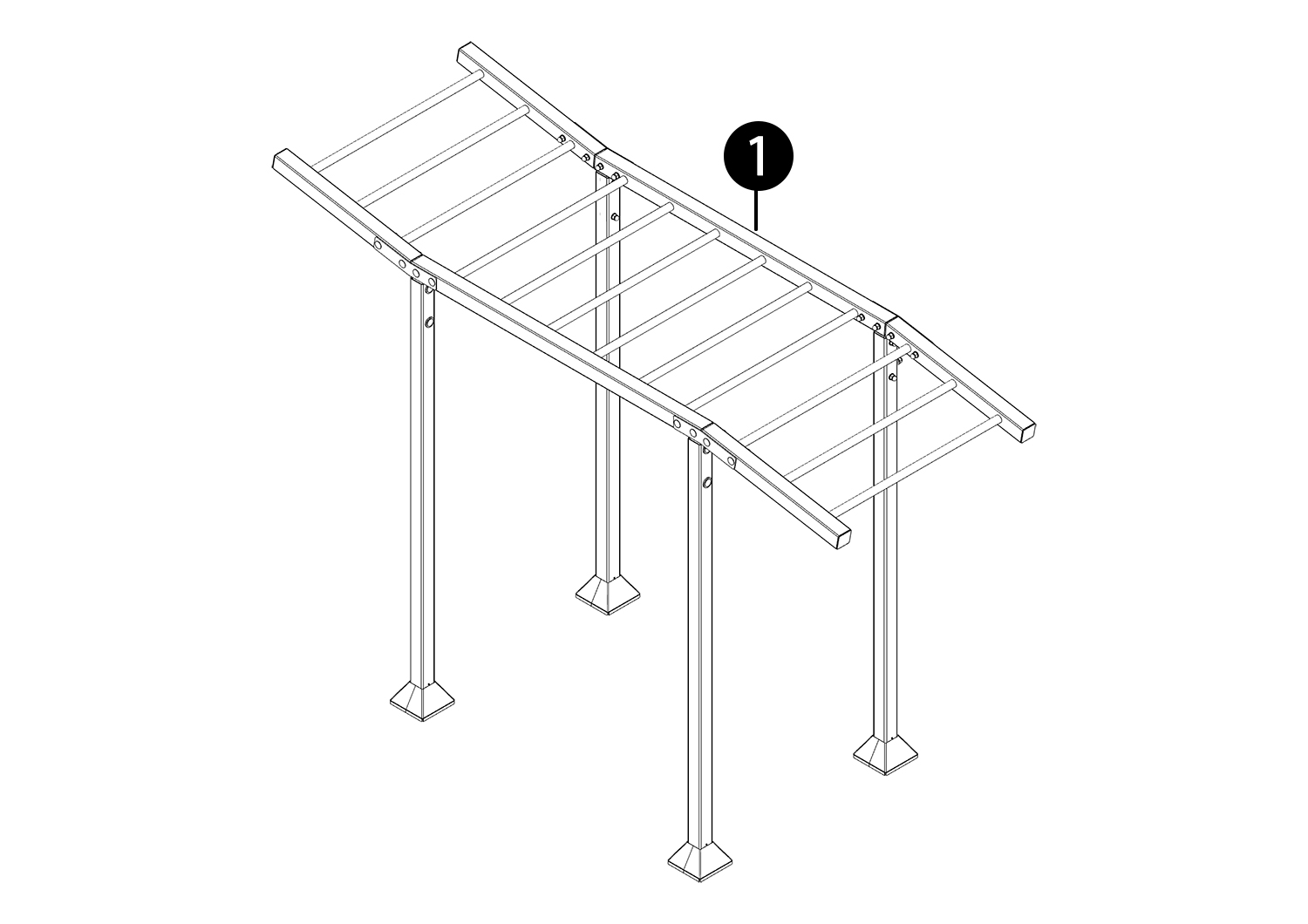 1