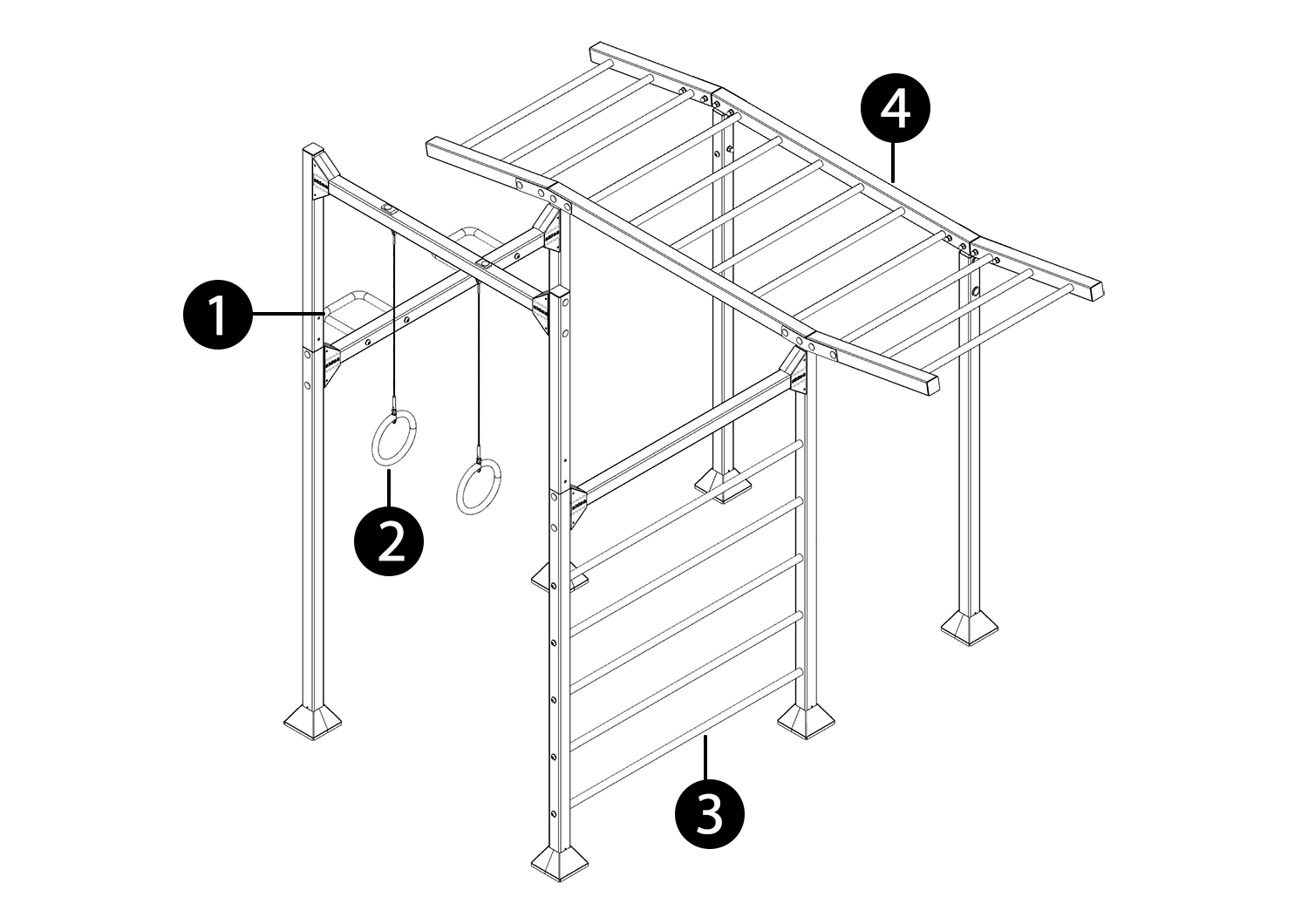 4
1
2
3