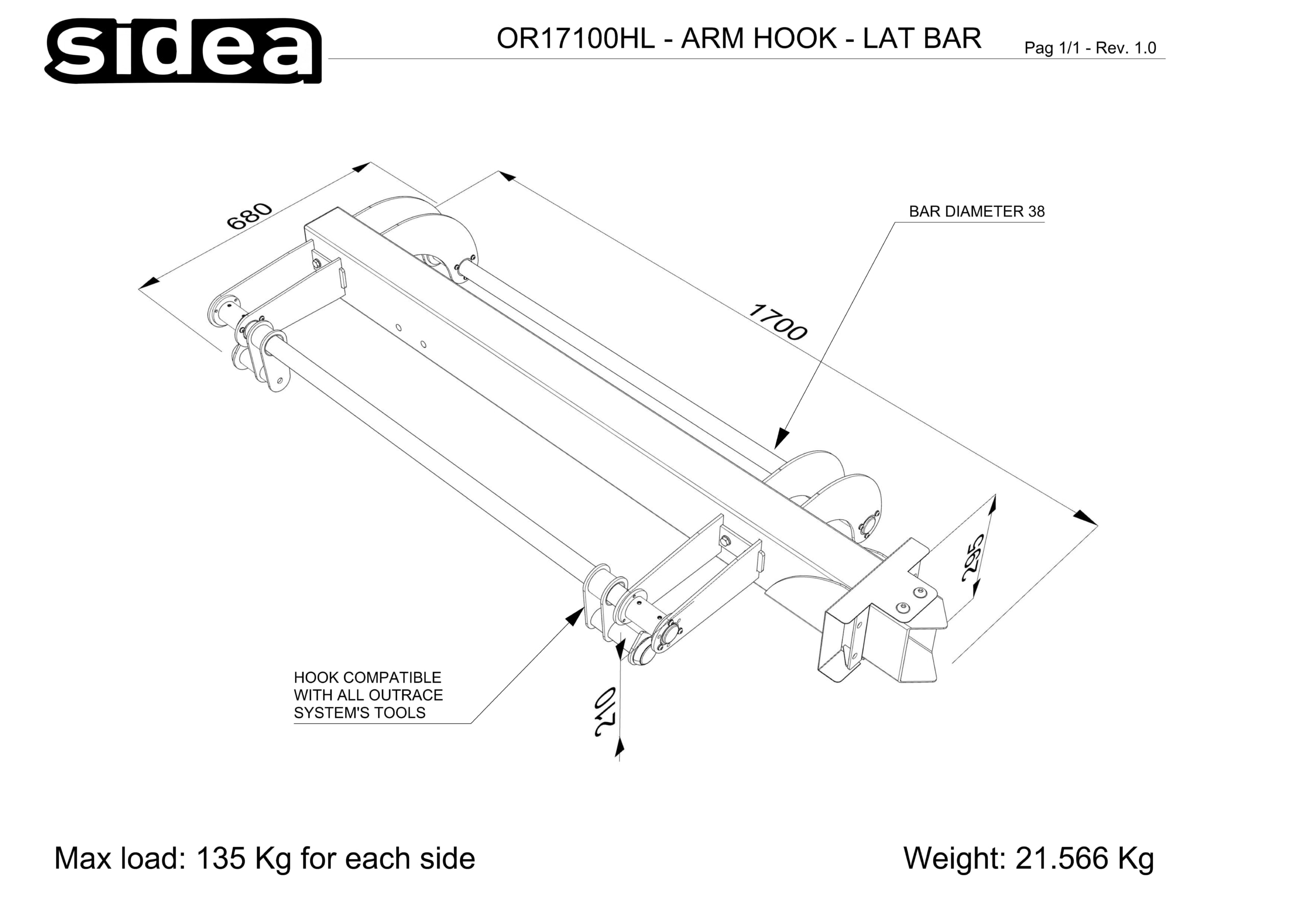 sidea

OR17100HL - ARM HOOK - LAT BAR

Pag 1/1 - Rev. 1.0

680

1700

BAR DIAMETER 38

295

HOOK COMPATIBLE WITH ALL OUTRACE SYSTEM'S TOOLS

210

Max load: 135 Kg for each side

Weight: 21.566 Kg