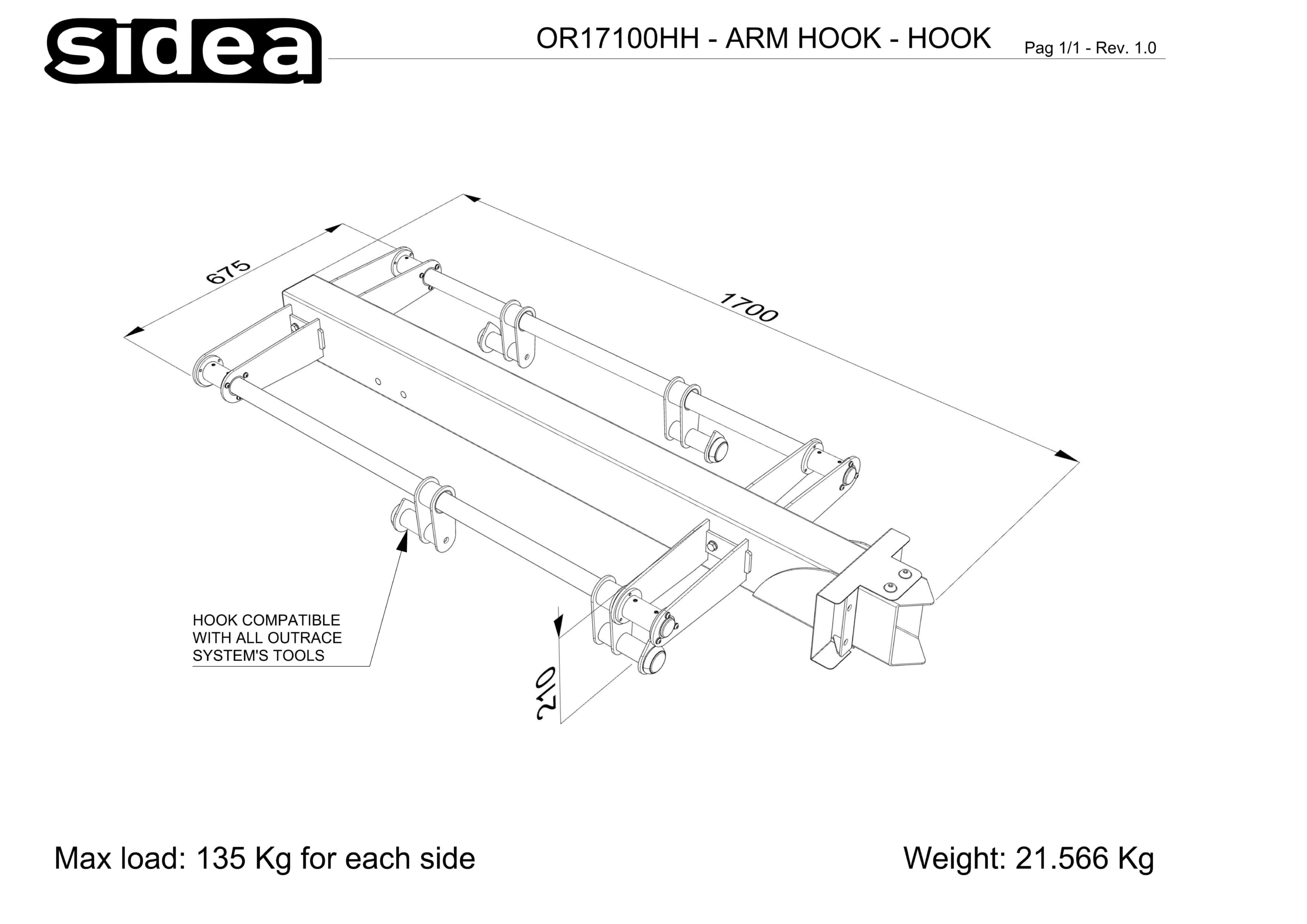 sidea

OR17100HH - ARM HOOK - HOOK

Pag 1/1 - Rev. 1.0

675

1700

HOOK COMPATIBLE WITH ALL OUTRACE SYSTEM'S TOOLS

210

Max load: 135 Kg for each side

Weight: 21.566 Kg