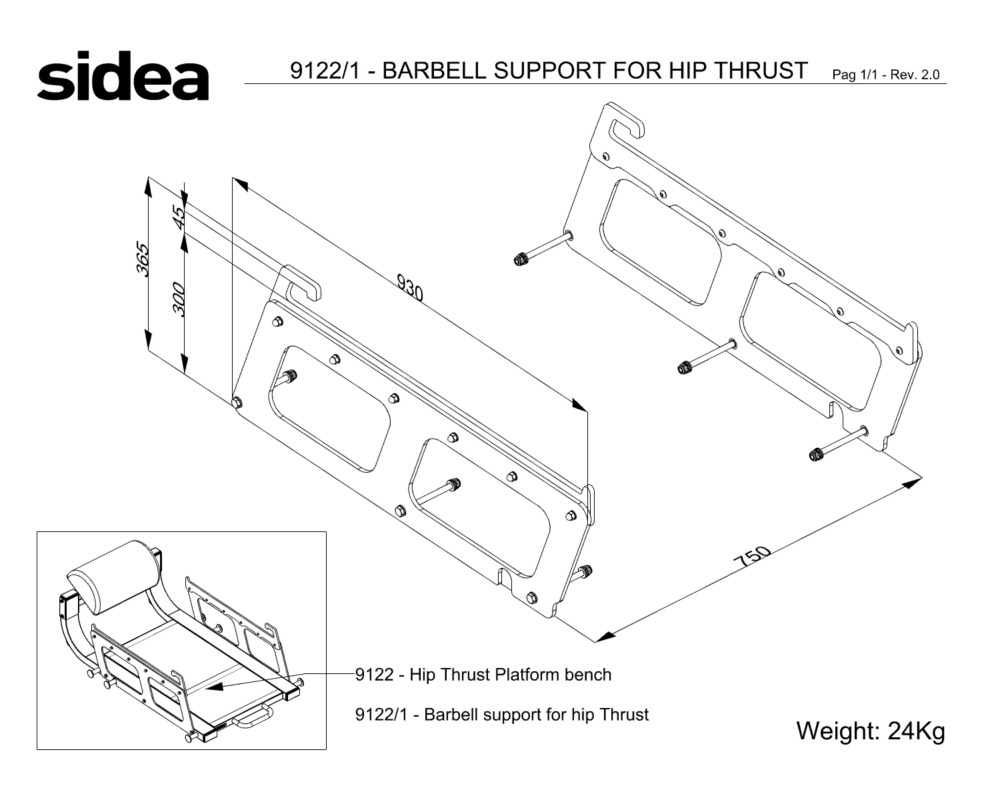 sidea

9122/1 - BARBELL SUPPORT FOR HIP THRUST

Pag 1/1 - Rev. 2.0

365

45

300

930

750

9122 - Hip Thrust Platform bench

9122/1 - Barbell support for hip Thrust

Weight: 24Kg